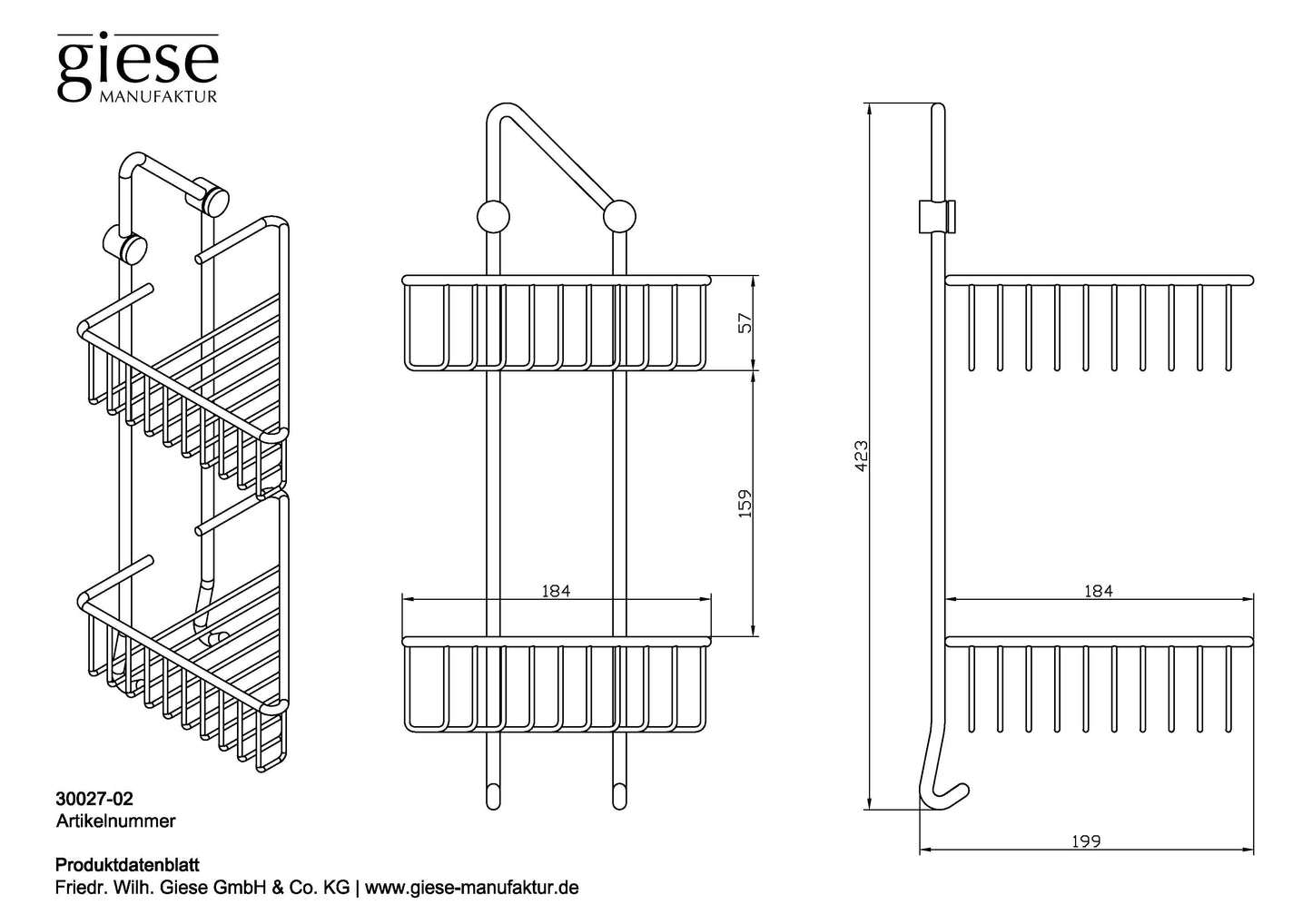 giese
MANUFAKTUR

57

159

184

423

184

199

30027-02
Artikelnummer

Produktdatenblatt
Friedr. Wilh. Giese GmbH & Co. KG | www.giese-manufaktur.de